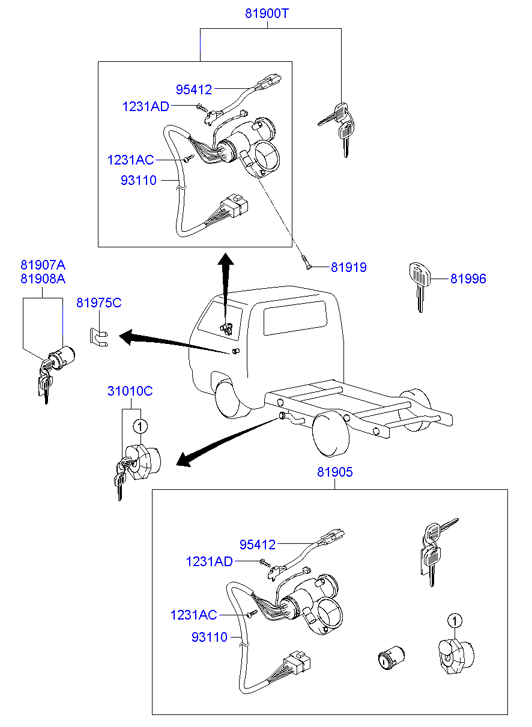 81900T
95412
1231AD
1231AC
93110
81919
81996
81907A
81908A
81975C
31010C
1
81905
95412
1231AD
1231AC
93110
1